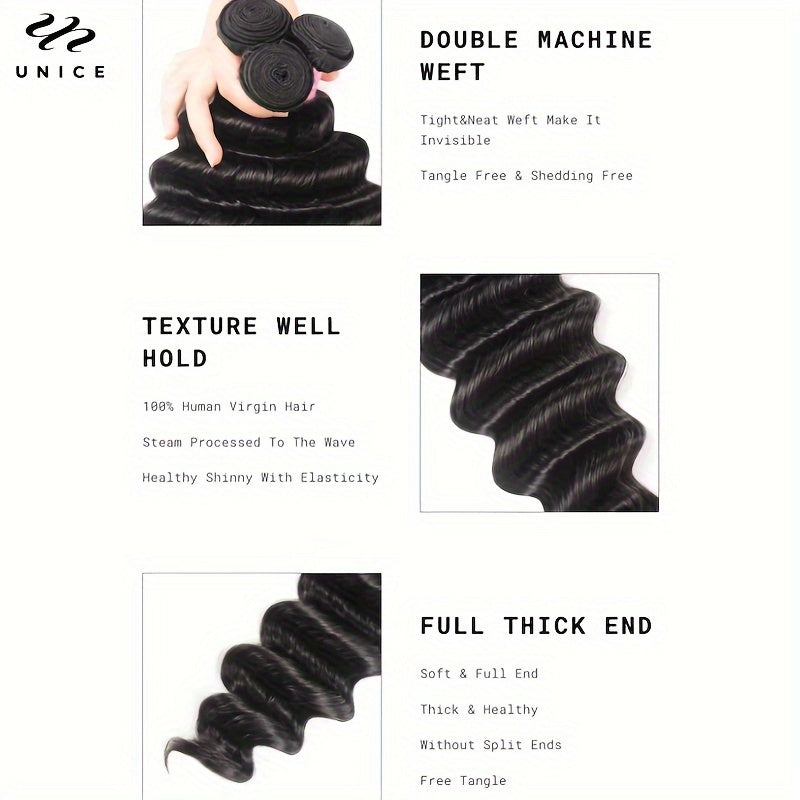 UNICE

DOUBLE MACHINE WEFT

Tight&Neat Weft Make It Invisible

Tangle Free & Shedding Free

TEXTURE WELL HOLD

100% Human Virgin Hair

Steam Processed To The Wave

Healthy Shinny With Elasticity

FULL THICK END

Soft & Full End

Thick & Healthy

Without Split Ends

Free Tangle