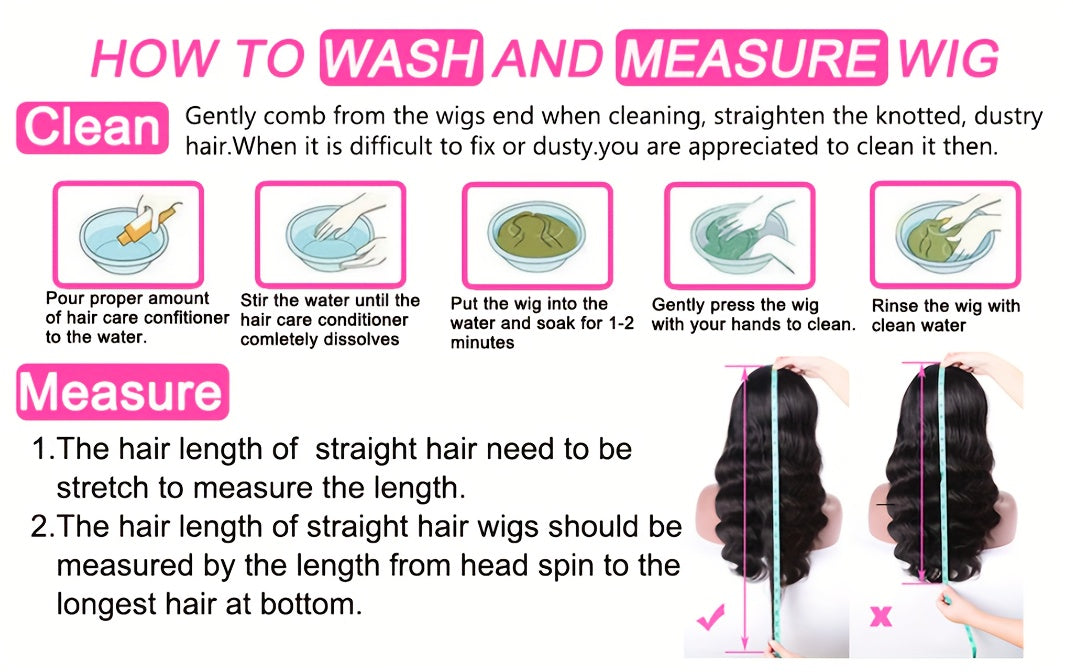 HOW TO WASH AND MEASURE WIG

Clean

Gently comb from the wigs end when cleaning, straighten the knotted, dustry hair.When it is difficult to fix or dusty.you are appreciated to clean it then.

Pour proper amount of hair care confitioner to the water.

Stir the water until the hair care conditioner comletely dissolves

Put the wig into the water and soak for 1-2 minutes

Gently press the wig with your hands to clean.

Rinse the wig with clean water

Measure

1.The hair length of straight hair need to be stretch to measure the length.

2.The hair length of straight hair wigs should be measured by the length from head spin to the longest hair at bottom.

✓

x